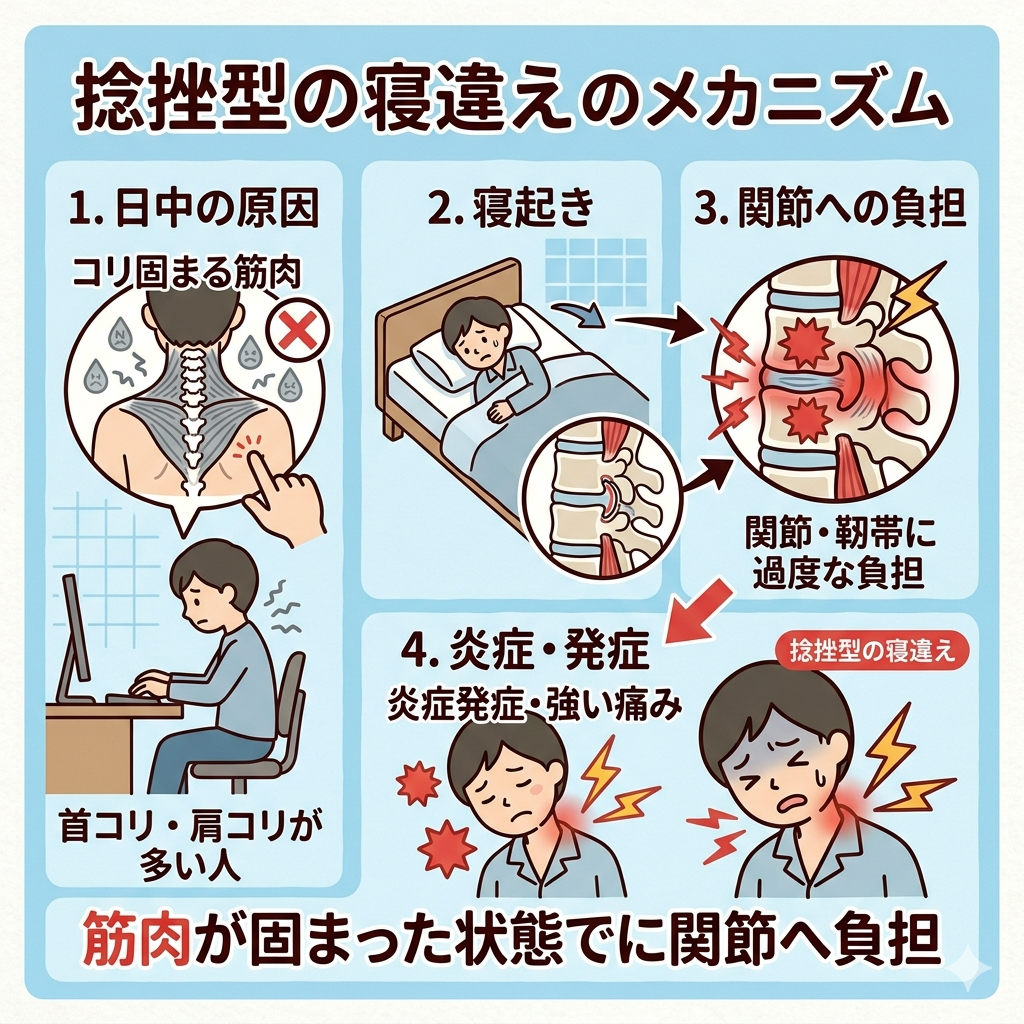 捻挫型の寝違えのメカニズム

1. 日中の原因

コリ固まる筋肉

首コリ・肩コリが多い人

2. 寝起き

3. 関節への負担

関節・靭帯に過度な負担

4. 炎症・発症

炎症発症・強い痛み

捻挫型の寝違え

筋肉が固まった状態でに関節へ負担